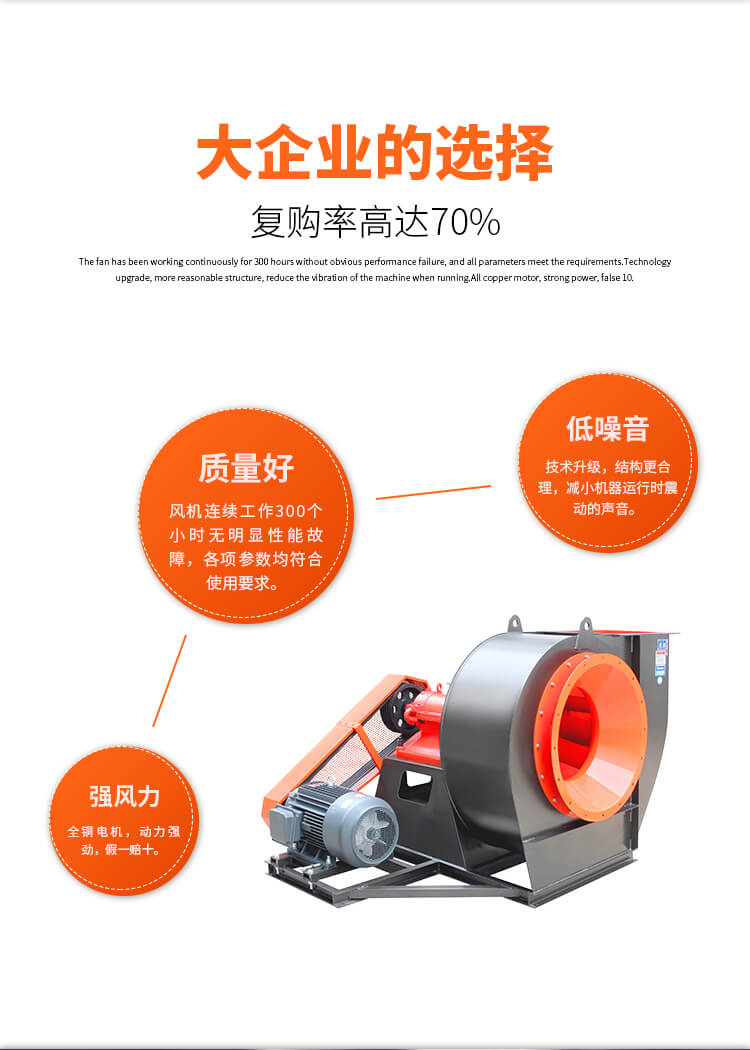 大企业的选择

复购率高达70%

The fan has been working continuously for 300 hours without obvious performance failure, and all parameters meet the requirements.Technology upgrade, more reasonable structure, reduce the vibration of the machine when running.All copper motor, strong power, false 10.

质量好

风机连续工作300个小时无明显性能故障，各项参数均符合使用要求。

低噪音

技术升级，结构更合理，减小机器运行时震动的声音。

强风力

全铜电机，动力强劲，假一赔十。